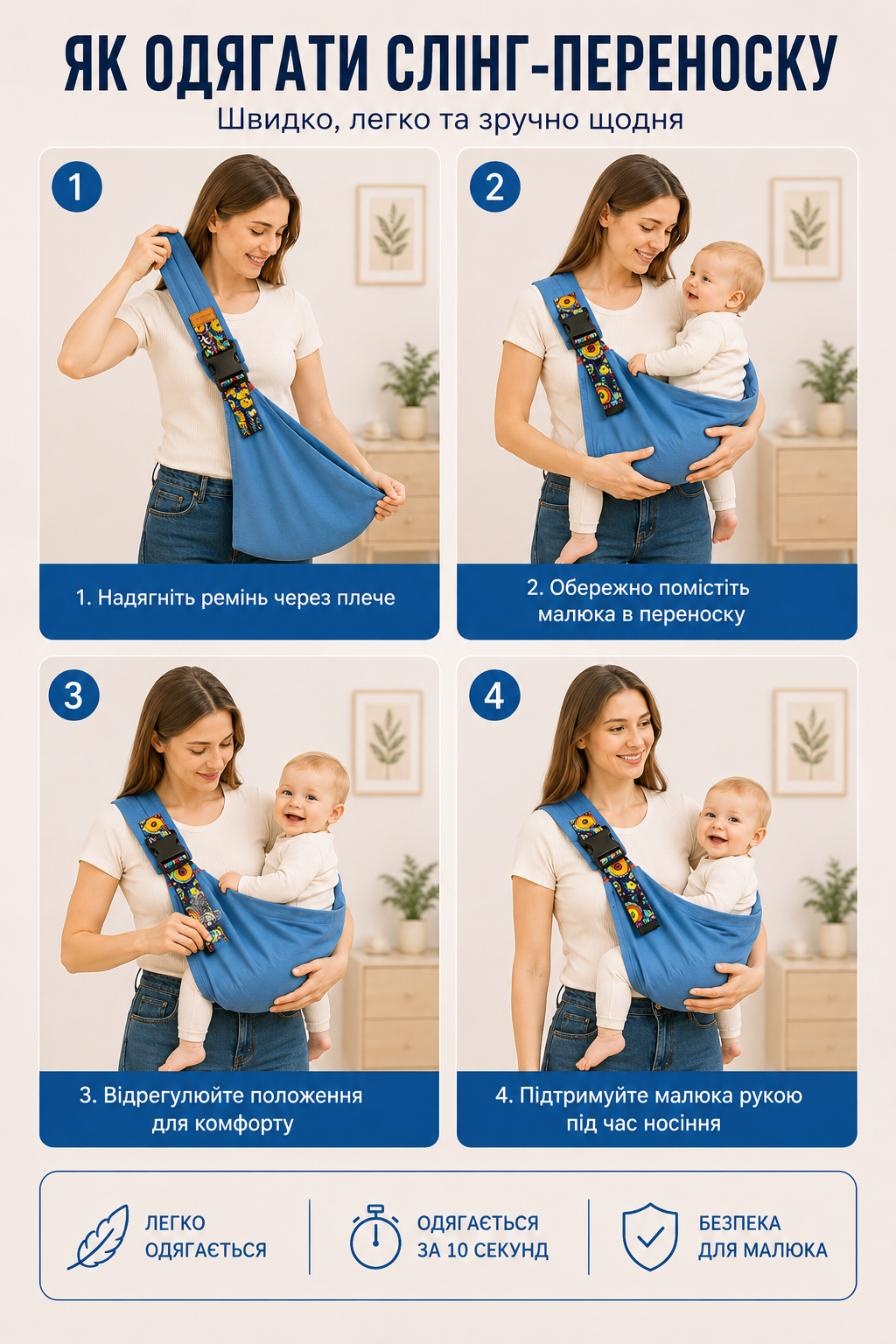 ЯК ОДЯГАТИ СЛІНГ-ПЕРЕНОСКУ

Швидко, легко та зручно щодня

1

1. Надягніть ремінь через плече

2

2. Обережно помістіть малюка в переноску

3

3. Відрегулюйте положення для комфорту

4

4. Підтримуйте малюка рукою під час носіння

ЛЕГКО ОДЯГАЄТЬСЯ

ОДЯГАЄТЬСЯ ЗА 10 СЕКУНД

БЕЗПЕКА ДЛЯ МАЛЮКА